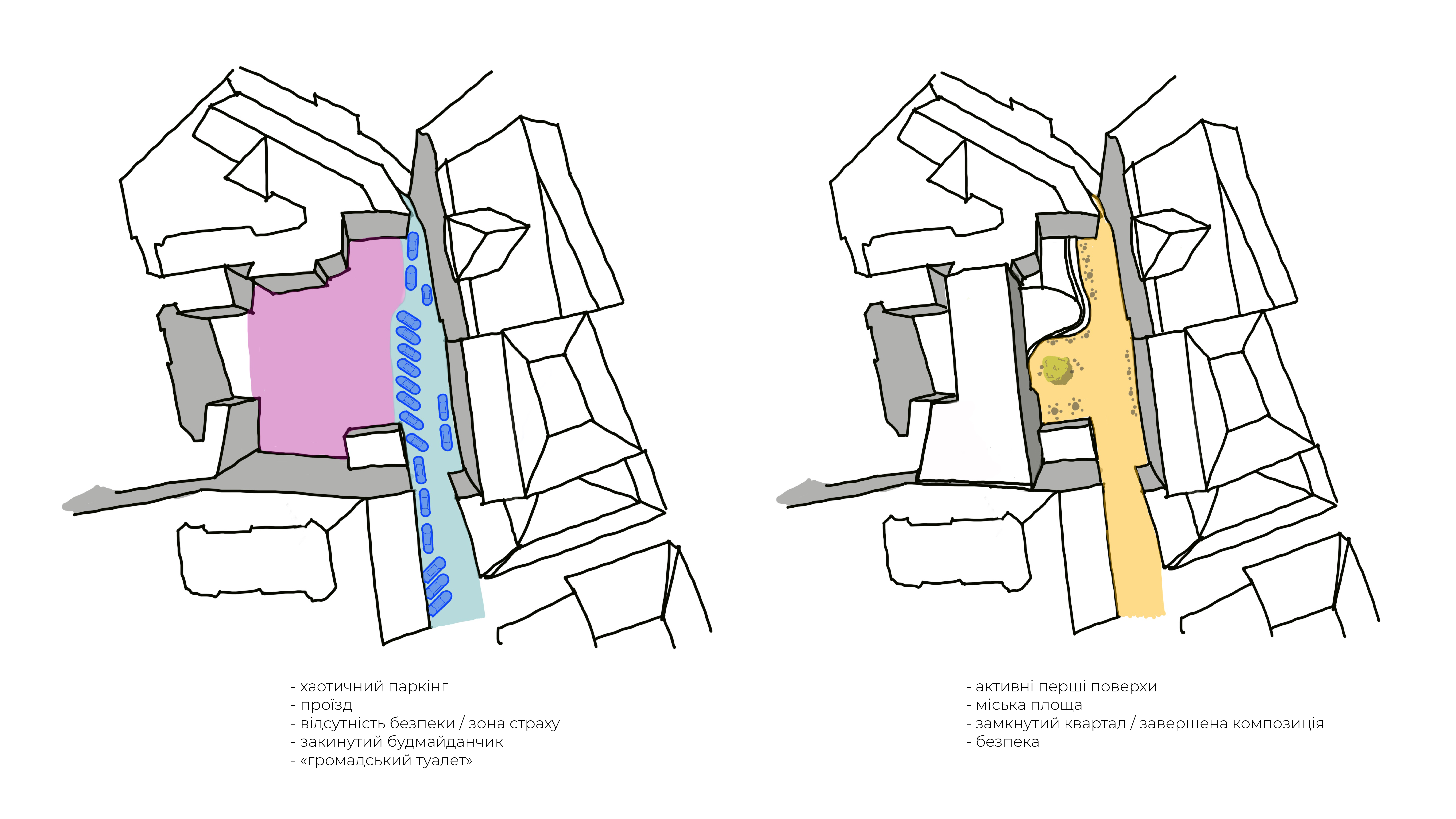 - хаотичний паркінг
- проїзд
- відсутність безпеки / зона страху
- закинутий будмайданчик
- «громадський туалет»

- активні перші поверхи
- міська площа
- замкнутий квартал / завершена композиція
- безпека