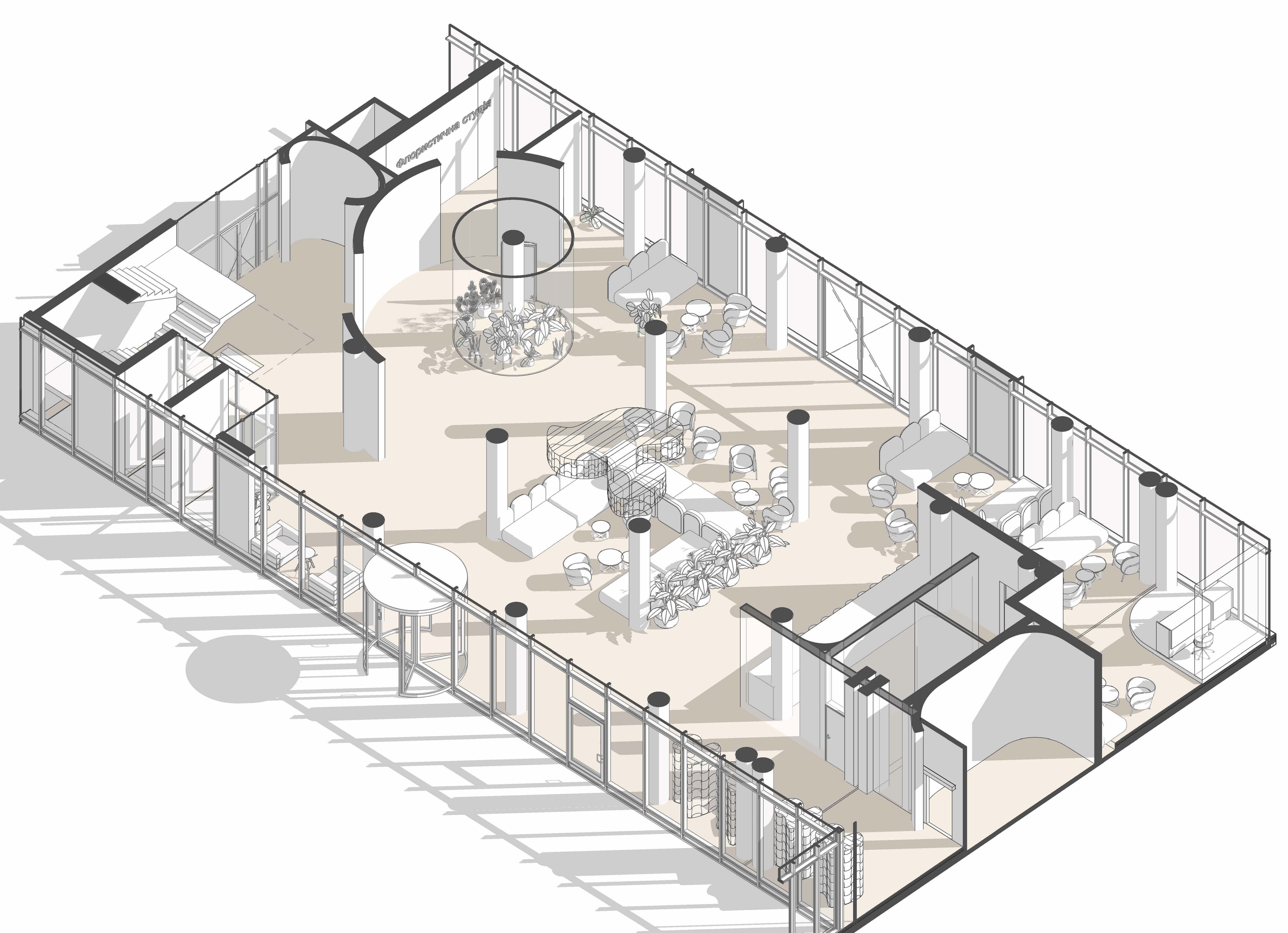 Флористична студія